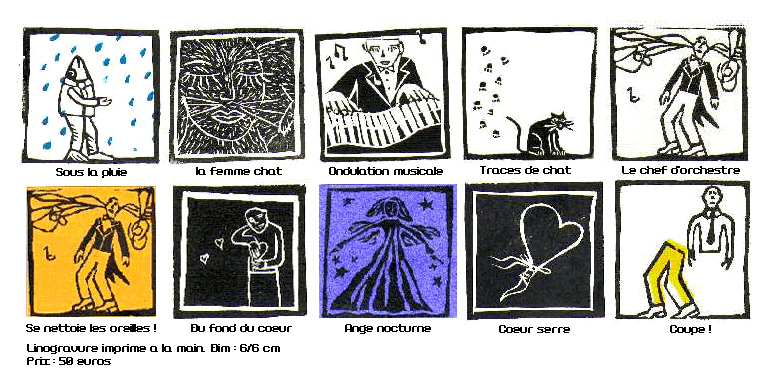 Sous la pluie

la femme chat

Ondulation musicale

Traces de chat

Le chef d'orchestre

Se nettoie les oreilles !

Du fond du coeur

Ange nocturne

Coeur serre

Coupe !

Linogravure imprime a la main. Dim : 6/6 cm
Prix : 50 euros